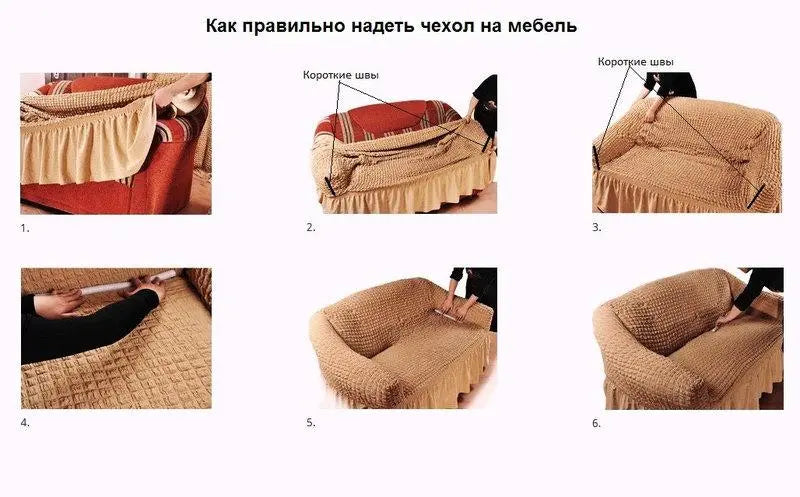 Как правильно надеть чехол на мебель

1.

Короткие швы

2.

Короткие швы

3.

4.

5.

6.