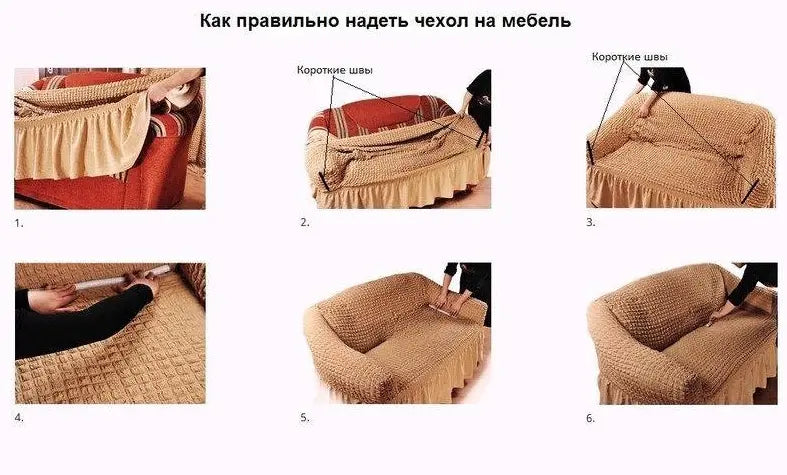 Как правильно надеть чехол на мебель

1.

Короткие швы

2.

Короткие швы

3.

4.

5.

6.