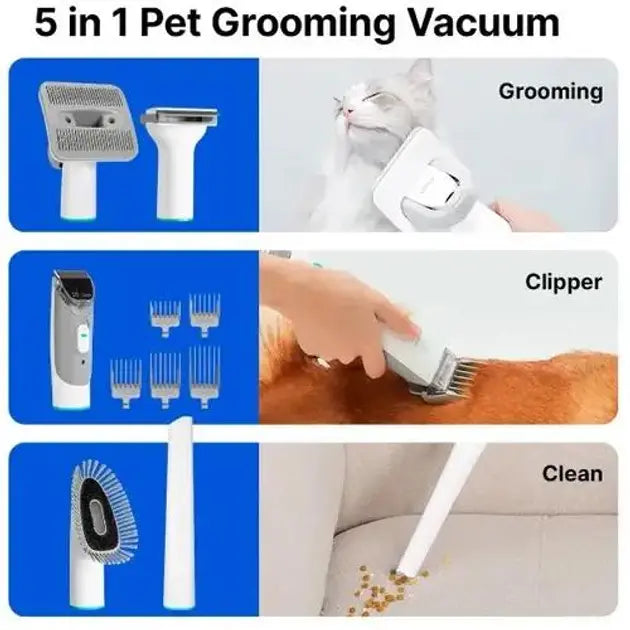 5 in 1 Pet Grooming Vacuum

Grooming

Clipper

Clean