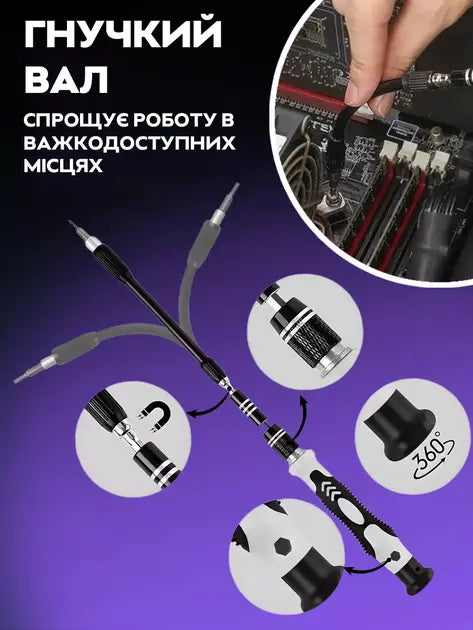 ГНУЧКИЙ ВАЛ

СПРОЩУЄ РОБОТУ В ВАЖКОДОСТУПНИХ МІСЦЯХ

360°