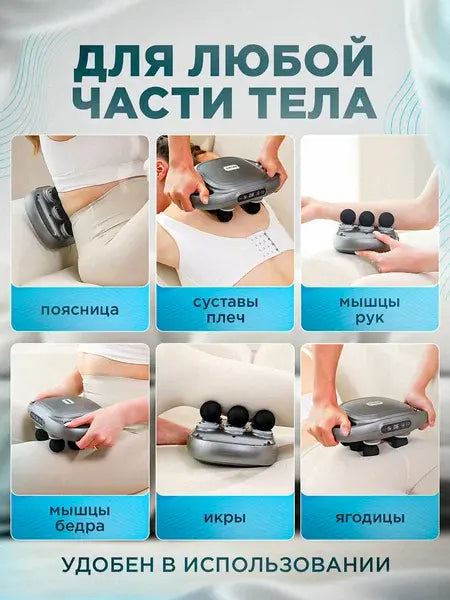 ДЛЯ ЛЮБОЙ ЧАСТИ ТЕЛА

поясница

суставы плеч

мышцы рук

мышцы бедра

икры

ягодицы

УДОБЕН В ИСПОЛЬЗОВАНИИ