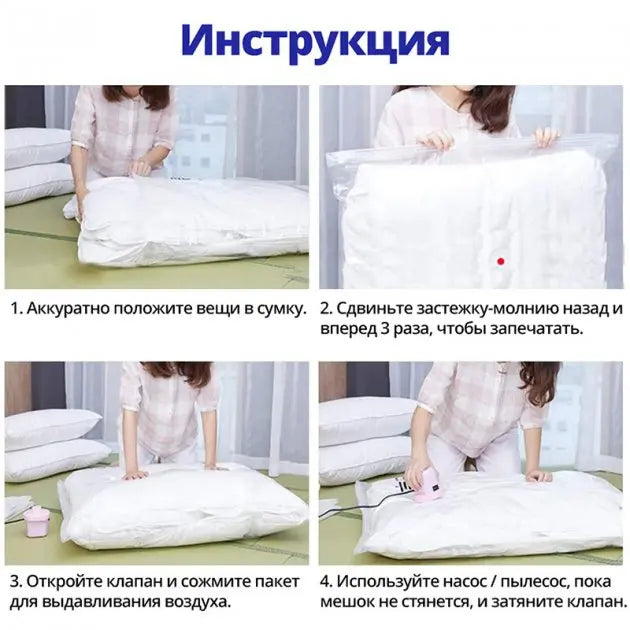 Инструкция

1. Аккуратно положите вещи в сумку.

2. Сдвиньте застежку-молнию назад и вперед 3 раза, чтобы запечатать.

3. Откройте клапан и сожмите пакет для выдавливания воздуха.

4. Используйте насос / пылесос, пока мешок не стянется, и затяните клапан.